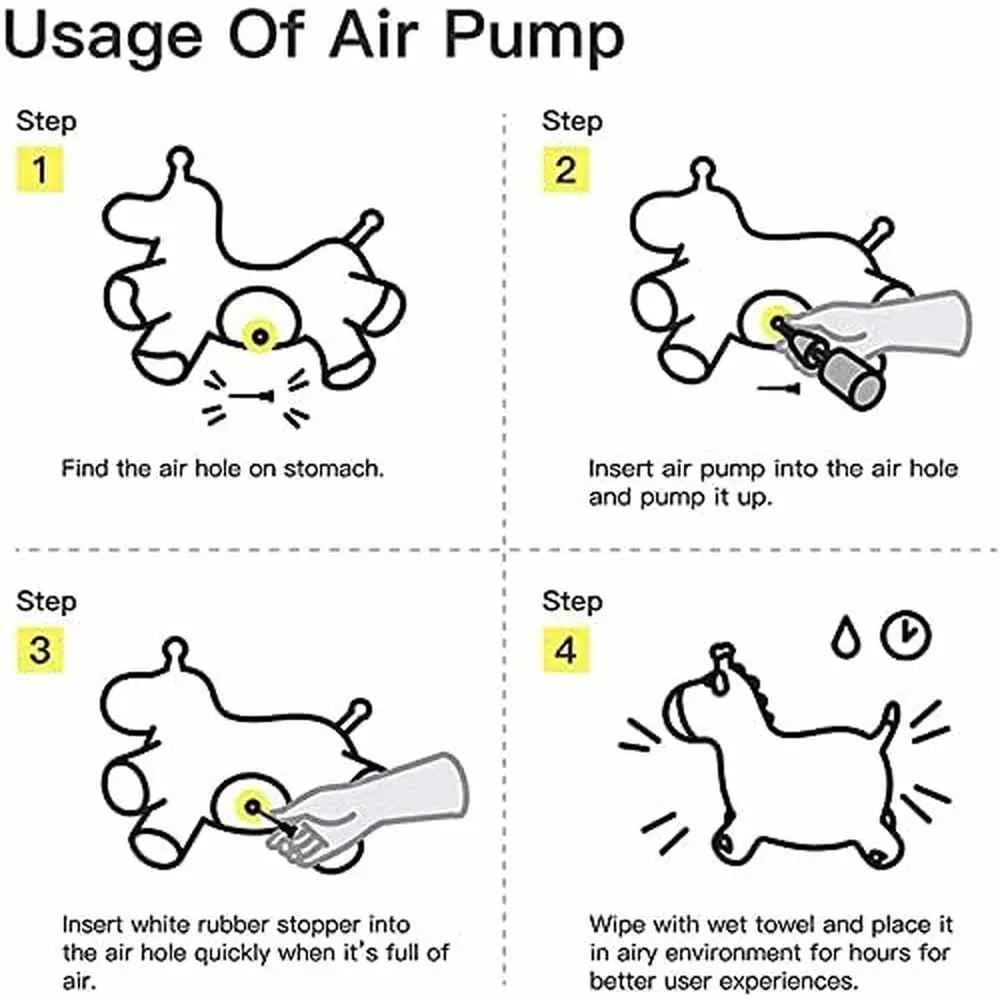 Usage Of Air Pump

Step
1

Find the air hole on stomach.

Step
2

Insert air pump into the air hole and pump it up.

Step
3

Insert white rubber stopper into the air hole quickly when it's full of air.

Step
4

Wipe with wet towel and place it in airy environment for hours for better user experiences.